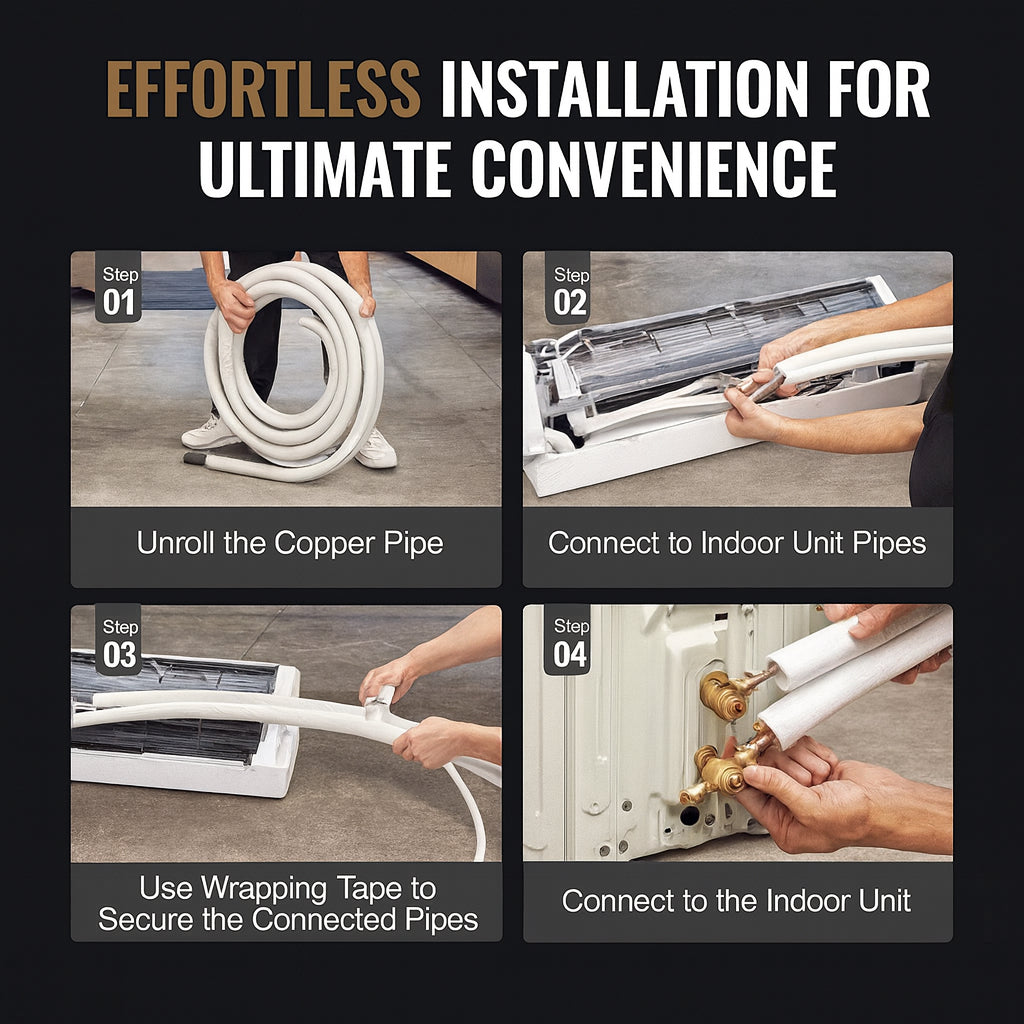 EFFORTLESS INSTALLATION FOR ULTIMATE CONVENIENCE

Step 01

Unroll the Copper Pipe

Step 02

Connect to Indoor Unit Pipes

Step 03

Use Wrapping Tape to Secure the Connected Pipes

Step 04

Connect to the Indoor Unit